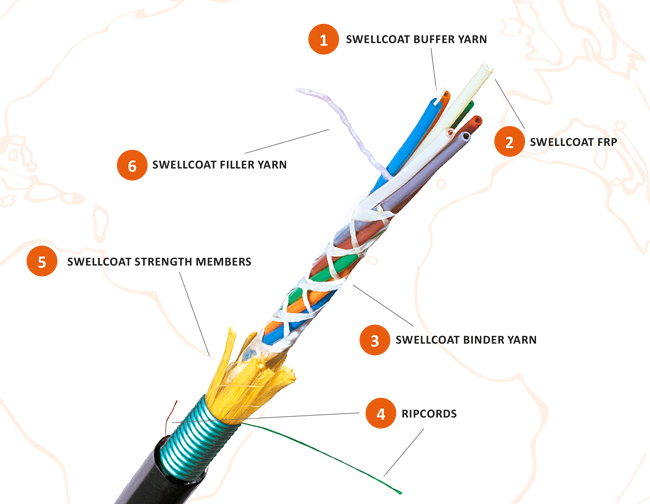 1 SWELLCOAT BUFFER YARN

2 SWELLCOAT FRP

6 SWELLCOAT FILLER YARN

5 SWELLCOAT STRENGTH MEMBERS

3 SWELLCOAT BINDER YARN

4 RIPCORDS